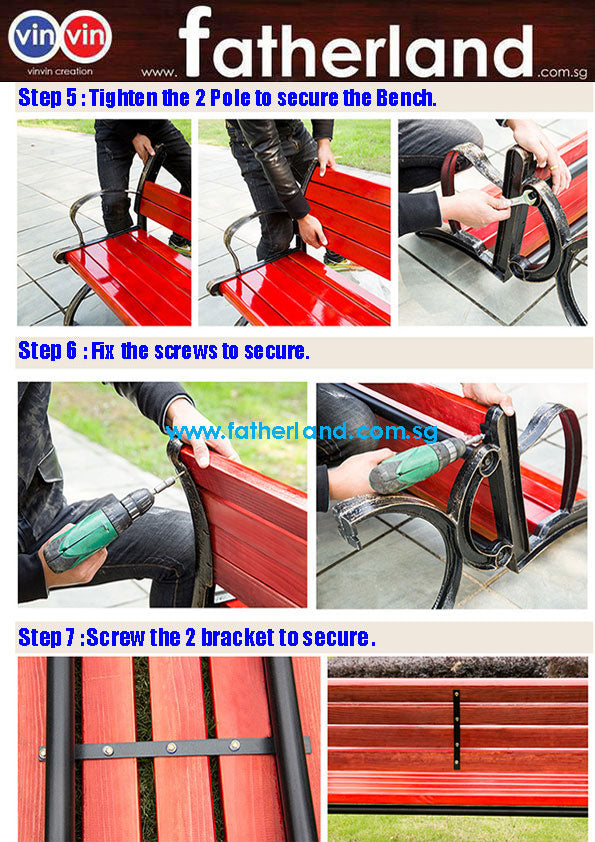 vin vin
vinvin creation

www. fatherland .com.sg

Step 5 : Tighten the 2 Pole to secure the Bench.

Step 6 : Fix the screws to secure.

www.fatherland.com.sg

Step 7 :Screw the 2 bracket to secure.