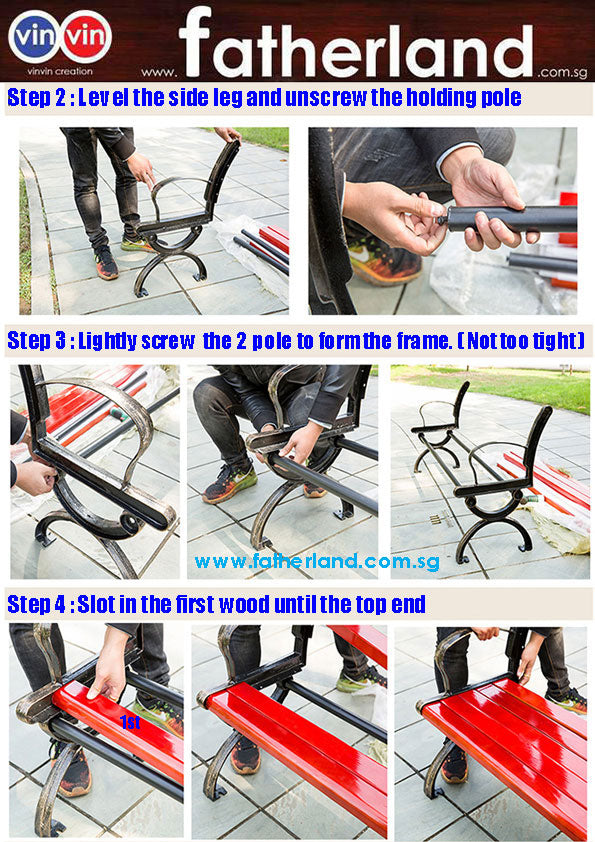 vin vin
vinvin creation

www. fatherland .com.sg

Step 2 : Level the side leg and unscrew the holding pole

Step 3 : Lightly screw the 2 pole to form the frame. ( Not too tight)

www.fatherland.com.sg

Step 4 : Slot in the first wood until the top end

1st