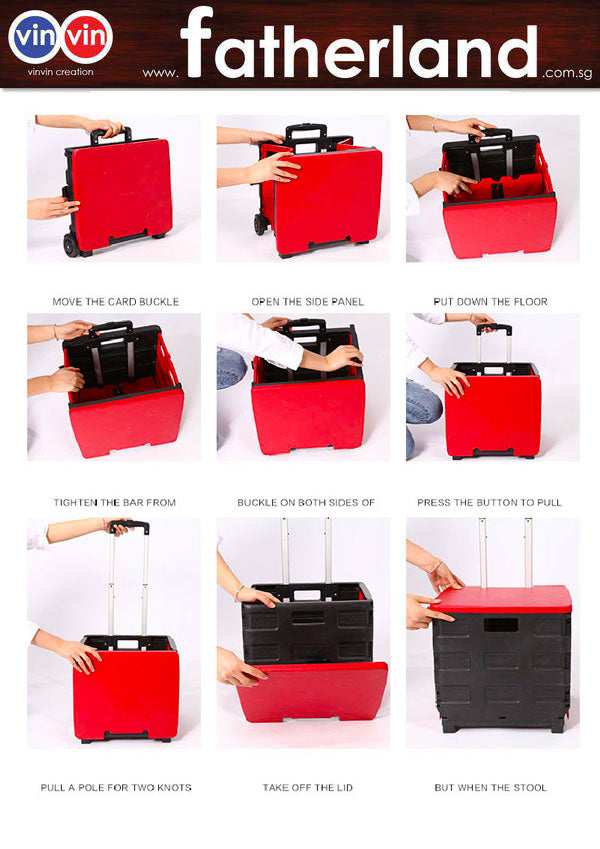 vin vin
vinvin creation

www. fatherland .com.sg

MOVE THE CARD BUCKLE

OPEN THE SIDE PANEL

PUT DOWN THE FLOOR

TIGHTEN THE BAR FROM

BUCKLE ON BOTH SIDES OF

PRESS THE BUTTON TO PULL

PULL A POLE FOR TWO KNOTS

TAKE OFF THE LID

BUT WHEN THE STOOL