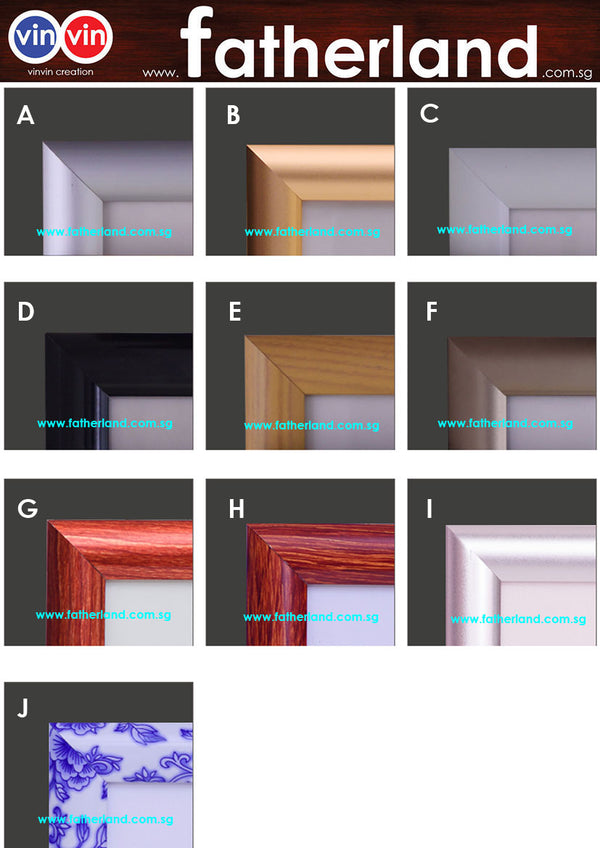 vin vin
vinvin creation

www. fatherland .com.sg

A
www.fatherland.com.sg

B
www.fatherland.com.sg

C
www.fatherland.com.sg

D
www.fatherland.com.sg

E
www.fatherland.com.sg

F
www.fatherland.com.sg

G
www.fatherland.com.sg

H
www.fatherland.com.sg

I
www.fatherland.com.sg

J
www.fatherland.com.sg