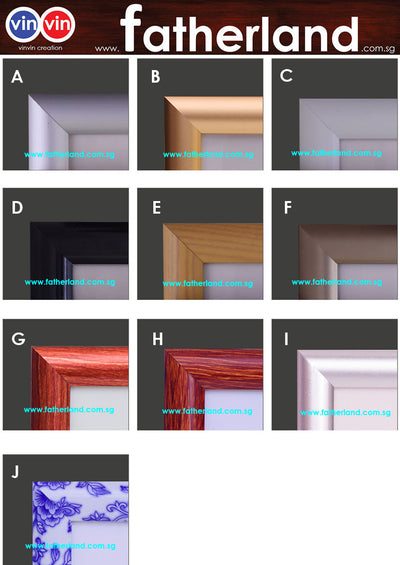 vin vin
vinvin creation

www. fatherland .com.sg

A
www.fatherland.com.sg

B
www.fatherland.com.sg

C
www.fatherland.com.sg

D
www.fatherland.com.sg

E
www.fatherland.com.sg

F
www.fatherland.com.sg

G
www.fatherland.com.sg

H
www.fatherland.com.sg

I
www.fatherland.com.sg

J
www.fatherland.com.sg