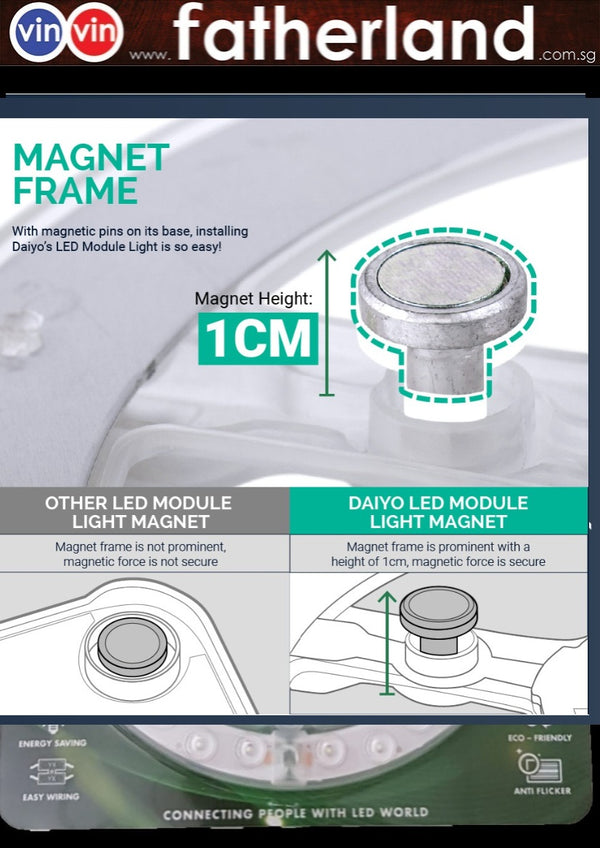 vin vin www. fatherland .com.sg

MAGNET FRAME

With magnetic pins on its base, installing Daiyo's LED Module Light is so easy!

Magnet Height:
1CM

| OTHER LED MODULE LIGHT MAGNET | DAIYO LED MODULE LIGHT MAGNET |
|---|---|
| Magnet frame is not prominent, magnetic force is not secure | Magnet frame is prominent with a height of 1cm, magnetic force is secure |

ENERGY SAVING
EASY WIRING
ECO - FRIENDLY
ANTI FLICKER
CONNECTING PEOPLE WITH LED WORLD